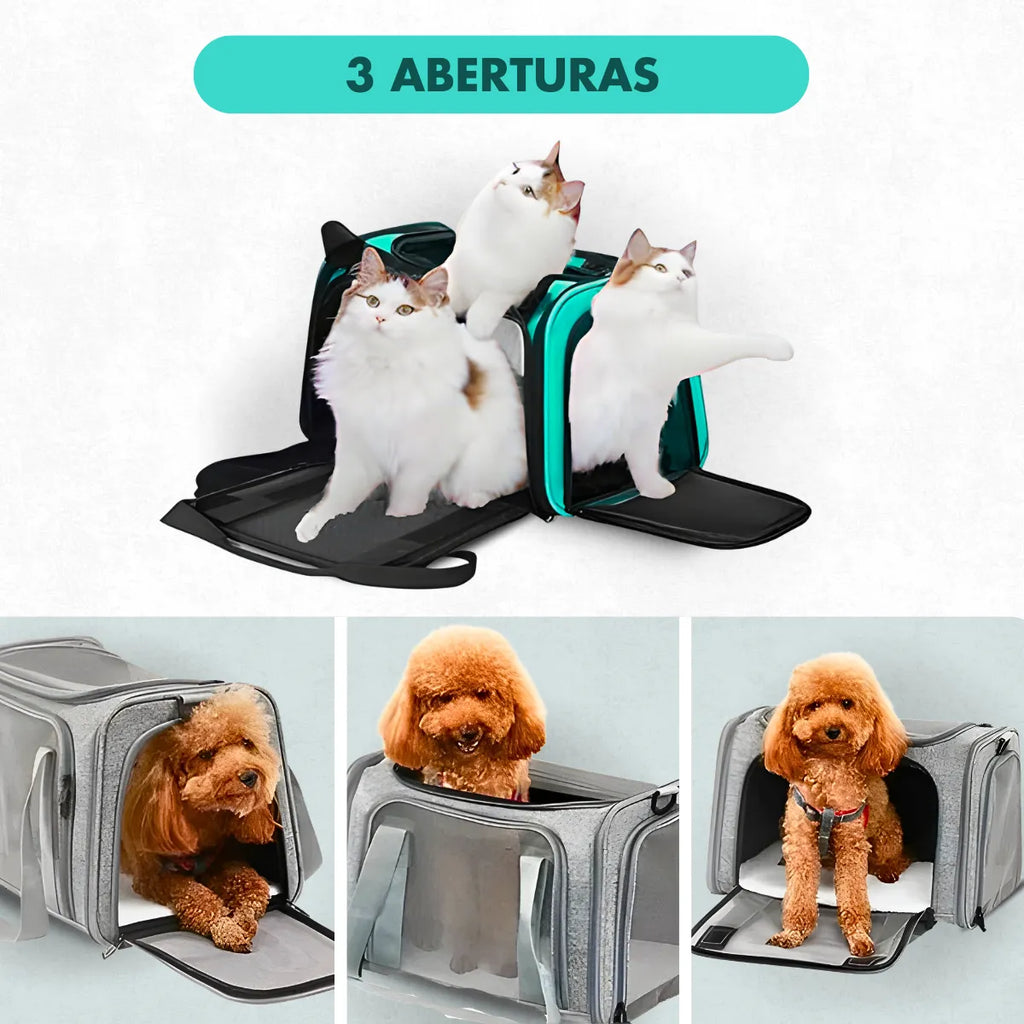 3 ABERTURAS